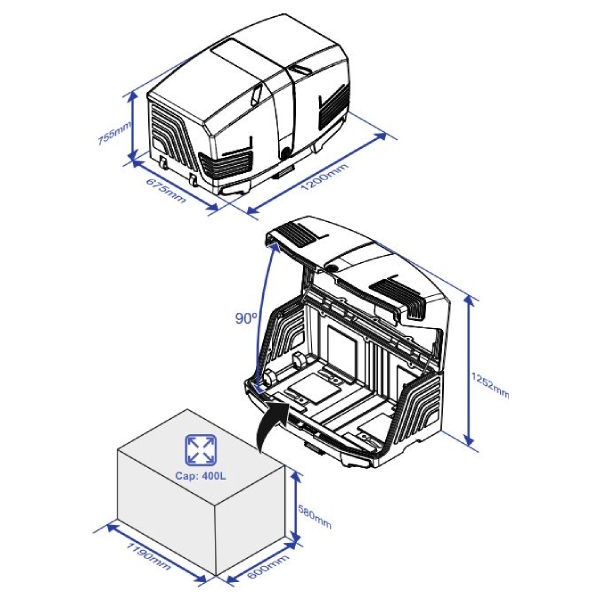 755mm
675mm
1200mm
90°
1252mm
Cap: 400L
580mm
1190mm
600mm